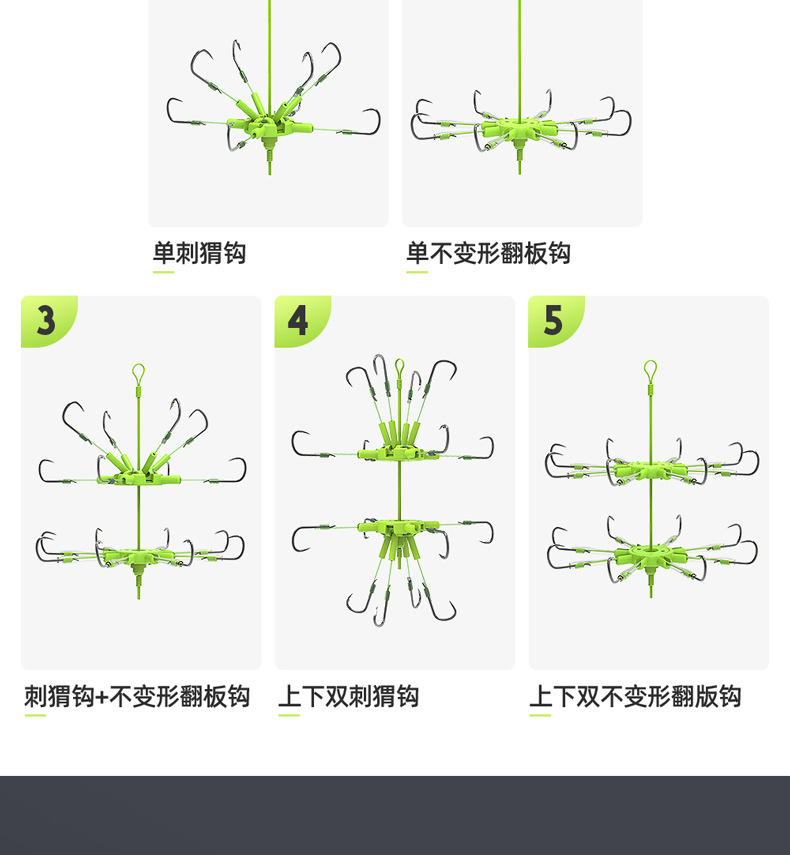 单刺猬钩

单不变形翻板钩

3

刺猬钩+不变形翻板钩

4

上下双刺猬钩

5

上下双不变形翻版钩