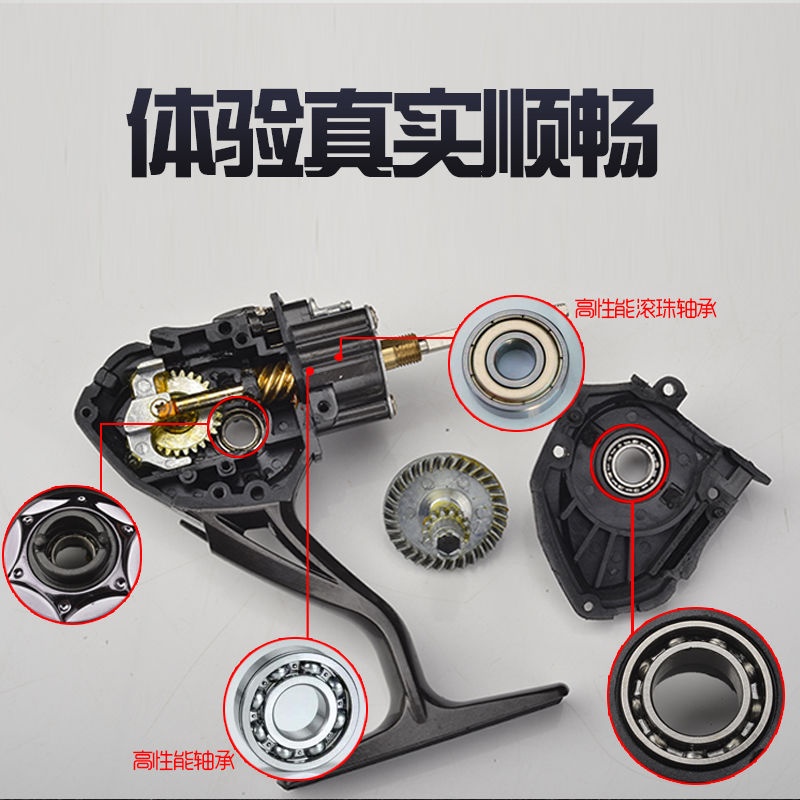 体验真实顺畅

高性能滚珠轴承

高性能轴承