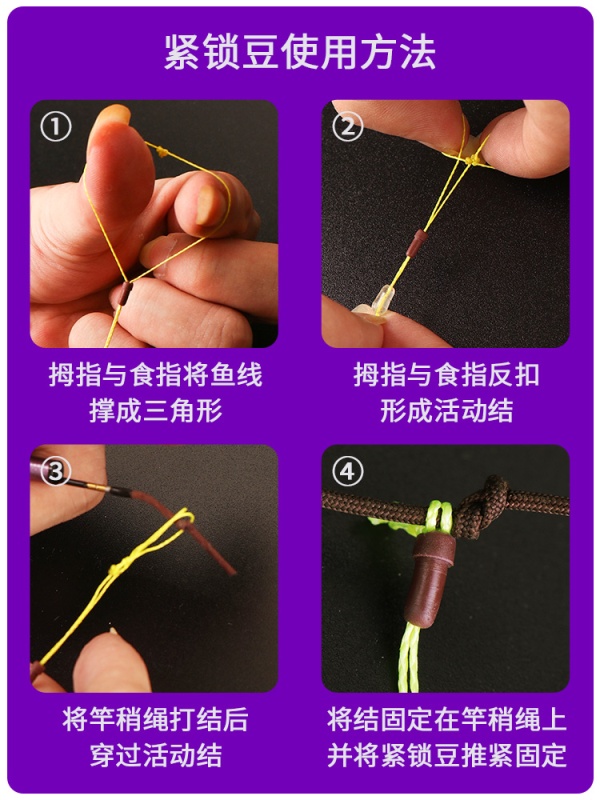 紧锁豆使用方法

①

拇指与食指将鱼线撑成三角形

②

拇指与食指反扣形成活动结

③

将竿稍绳打结后穿过活动结

④

将结固定在竿稍绳上并将紧锁豆推紧固定