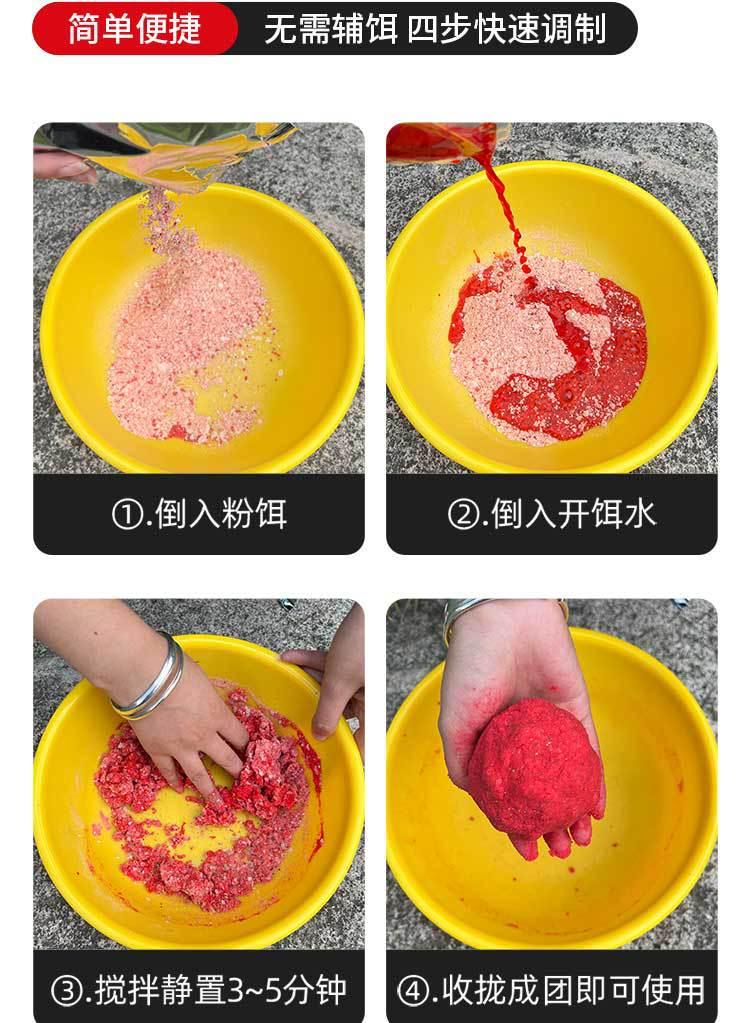 简单便捷 无需辅饵 四步快速调制

①.倒入粉饵

②.倒入开饵水

③.搅拌静置3~5分钟

④.收拢成团即可使用