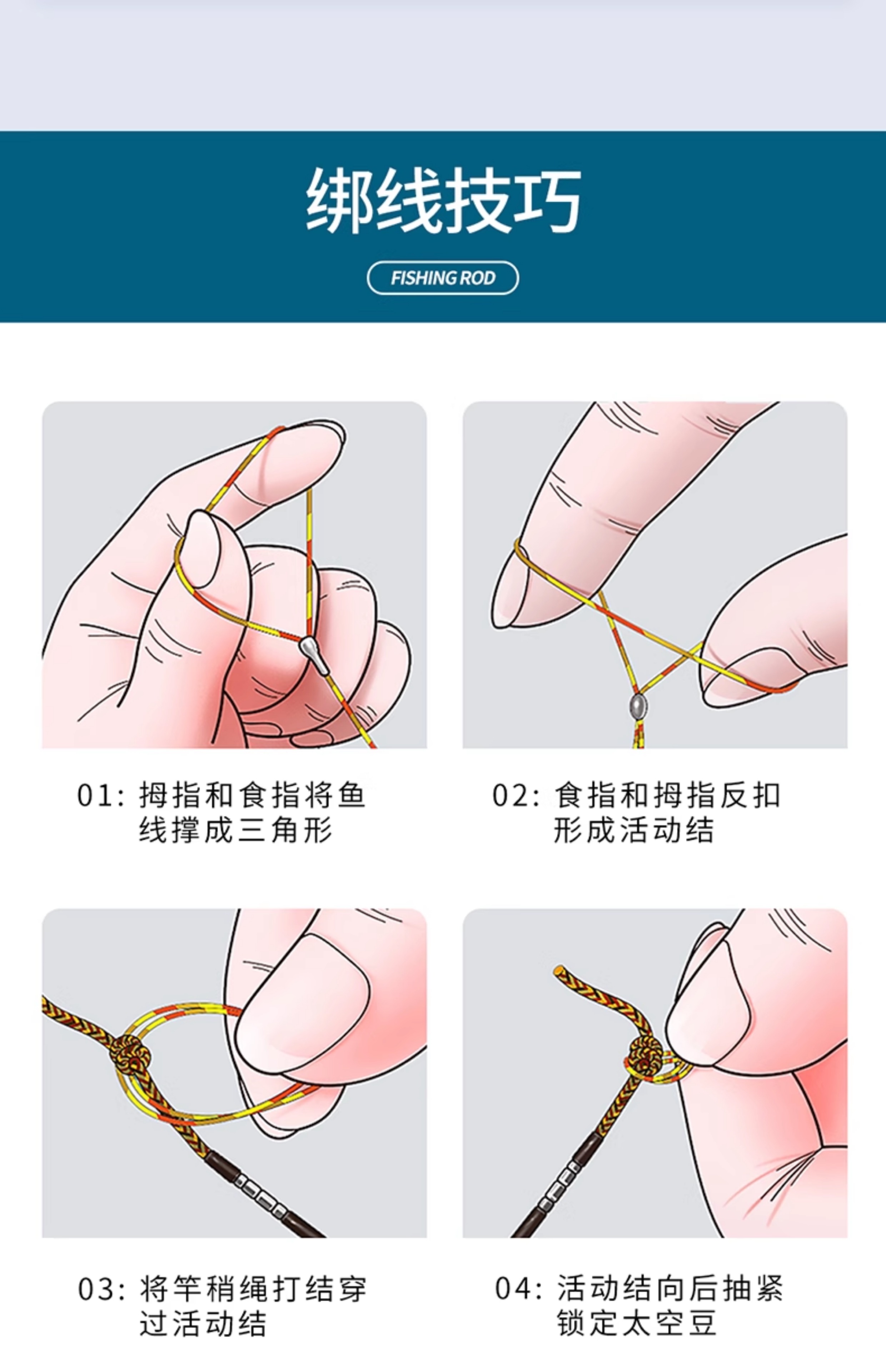 绑线技巧

FISHING ROD

01: 拇指和食指将鱼线撑成三角形

02: 食指和拇指反扣形成活动结

03: 将竿稍绳打结穿过活动结

04: 活动结向后抽紧锁定太空豆